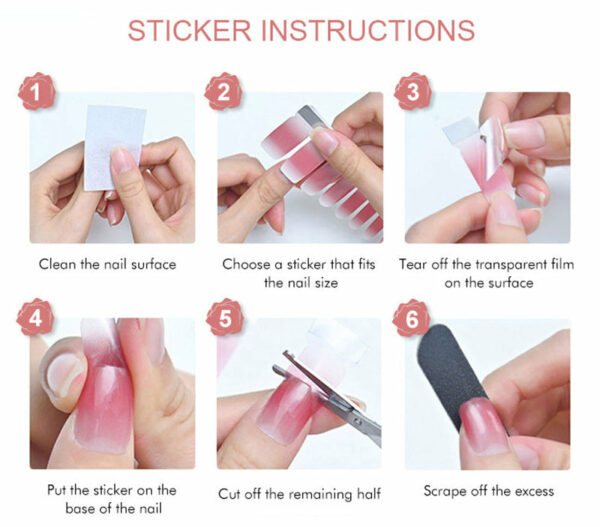 STICKER INSTRUCTIONS

1

Clean the nail surface

2

Choose a sticker that fits the nail size

3

Tear off the transparent film on the surface

4

Put the sticker on the base of the nail

5

Cut off the remaining half

6

Scrape off the excess